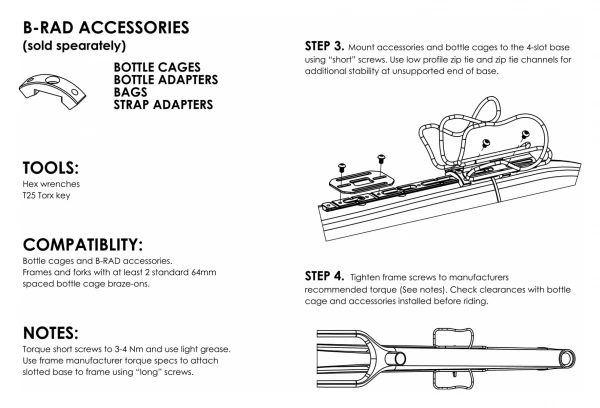 B-RAD ACCESSORIES
(sold spearately)

BOTTLE CAGES
BOTTLE ADAPTERS
BAGS
STRAP ADAPTERS

TOOLS:
Hex wrenches
T25 Torx key

COMPATIBLITY:
Bottle cages and B-RAD accessories.
Frames and forks with at least 2 standard 64mm spaced bottle cage braze-ons.

NOTES:
Torque short screws to 3-4 Nm and use light grease. Use frame manufacturer torque specs to attach slotted base to frame using "long" screws.

STEP 3. Mount accessories and bottle cages to the 4-slot base using "short" screws. Use low profile zip tie and zip tie channels for additional stability at unsupported end of base.

STEP 4. Tighten frame screws to manufacturers recommended torque (See notes). Check clearances with bottle cage and accessories installed before riding.