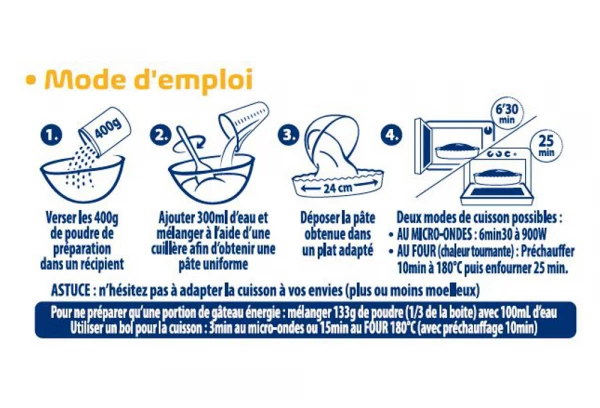 • Mode d'emploi

1.
400g

Verser les 400g de poudre de préparation dans un récipient

2.

Ajouter 300ml d'eau et mélanger à l'aide d'une cuillère afin d'obtenir une pâte uniforme

3.
24 cm

Déposer la pâte obtenue dans un plat adapté

4.
6'30 min
25 min

Deux modes de cuisson possibles :
• AU MICRO-ONDES : 6min30 à 900W
• AU FOUR (chaleur tournante) : Préchauffer 10min à 180°C puis enfourner 25 min.

ASTUCE : n'hésitez pas à adapter la cuisson à vos envies (plus ou moins moelleux)

Pour ne préparer qu'une portion de gâteau énergie : mélanger 133g de poudre (1/3 de la boite) avec 100mL d'eau
Utiliser un bol pour la cuisson : 3min au micro-ondes ou 15min au FOUR 180°C (avec préchauffage 10min)