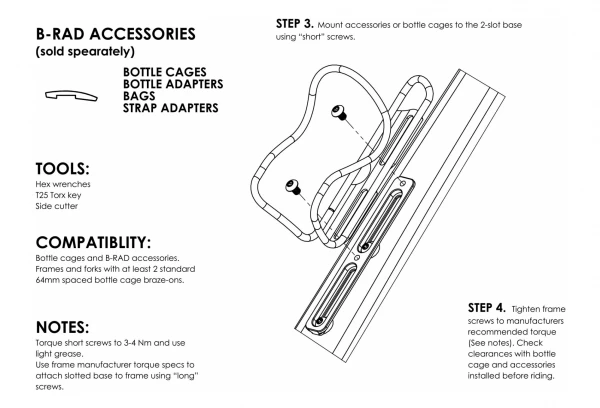 B-RAD ACCESSORIES
(sold spearately)

BOTTLE CAGES
BOTTLE ADAPTERS
BAGS
STRAP ADAPTERS

TOOLS:
Hex wrenches
T25 Torx key
Side cutter

COMPATIBLITY:
Bottle cages and B-RAD accessories.
Frames and forks with at least 2 standard 64mm spaced bottle cage braze-ons.

NOTES:
Torque short screws to 3-4 Nm and use light grease.
Use frame manufacturer torque specs to attach slotted base to frame using "long" screws.

STEP 3. Mount accessories or bottle cages to the 2-slot base using "short" screws.

STEP 4. Tighten frame screws to manufacturers recommended torque (See notes). Check clearances with bottle cage and accessories installed before riding.