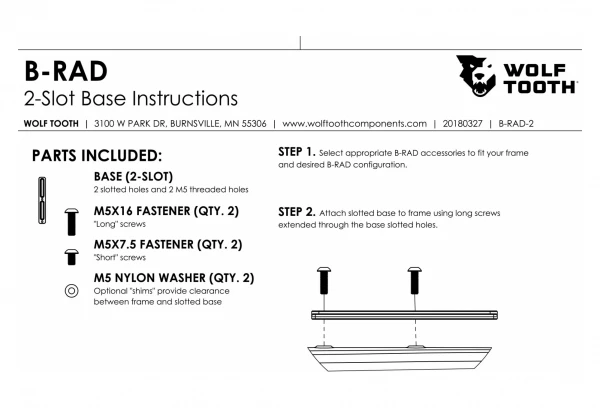 B-RAD
2-Slot Base Instructions

WOLF TOOTH

WOLF TOOTH | 3100 W PARK DR, BURNSVILLE, MN 55306 | www.wolftoothcomponents.com | 20180327 | B-RAD-2

PARTS INCLUDED:

BASE (2-SLOT)
2 slotted holes and 2 M5 threaded holes

M5X16 FASTENER (QTY. 2)
"Long" screws

M5X7.5 FASTENER (QTY. 2)
"Short" screws

M5 NYLON WASHER (QTY. 2)
Optional "shims" provide clearance between frame and slotted base

STEP 1. Select appropriate B-RAD accessories to fit your frame and desired B-RAD configuration.

STEP 2. Attach slotted base to frame using long screws extended through the base slotted holes.