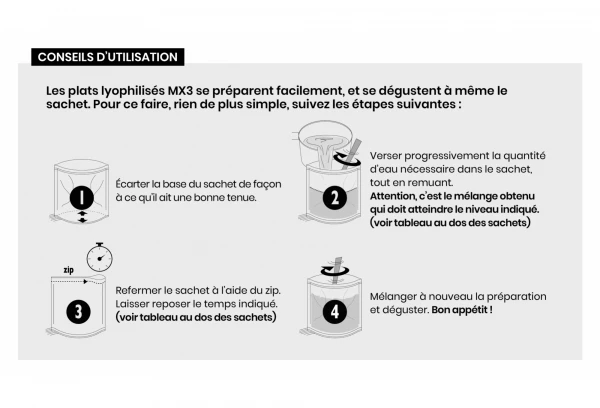 CONSEILS D'UTILISATION

Les plats lyophilisés MX3 se préparent facilement, et se dégustent à même le sachet. Pour ce faire, rien de plus simple, suivez les étapes suivantes :

1

Écarter la base du sachet de façon à ce qu'il ait une bonne tenue.

2

Verser progressivement la quantité d'eau nécessaire dans le sachet, tout en remuant.
Attention, c'est le mélange obtenu qui doit atteindre le niveau indiqué. (voir tableau au dos des sachets)

zip

3

Refermer le sachet à l'aide du zip. Laisser reposer le temps indiqué. (voir tableau au dos des sachets)

4

Mélanger à nouveau la préparation et déguster. Bon appétit !